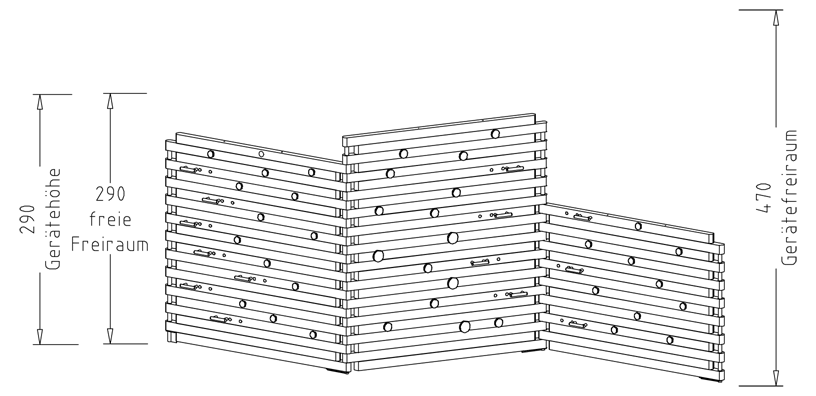 290
Gerätehöhe

290
freie
Freiraum

470
Gerätefreiraum